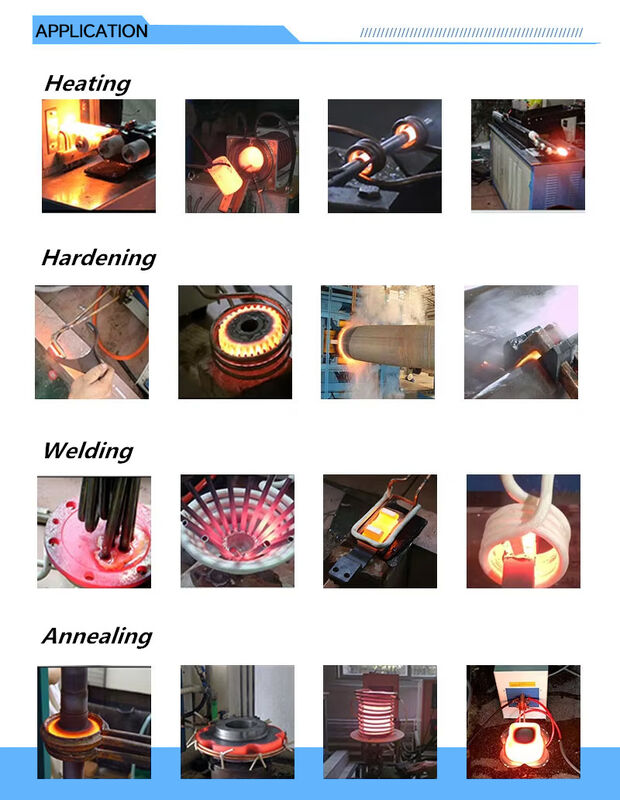 APPLICATION

Heating

Hardening

Welding

Annealing