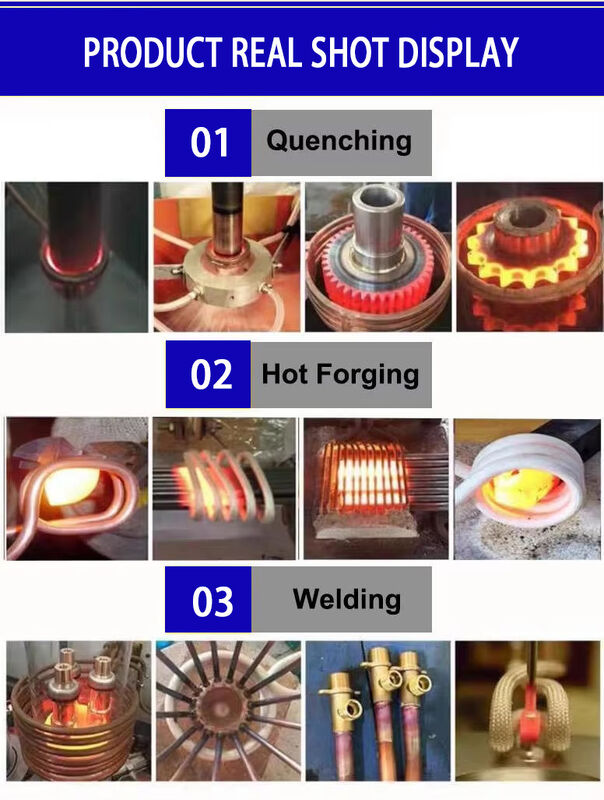 PRODUCT REAL SHOT DISPLAY

01 Quenching

02 Hot Forging

03 Welding